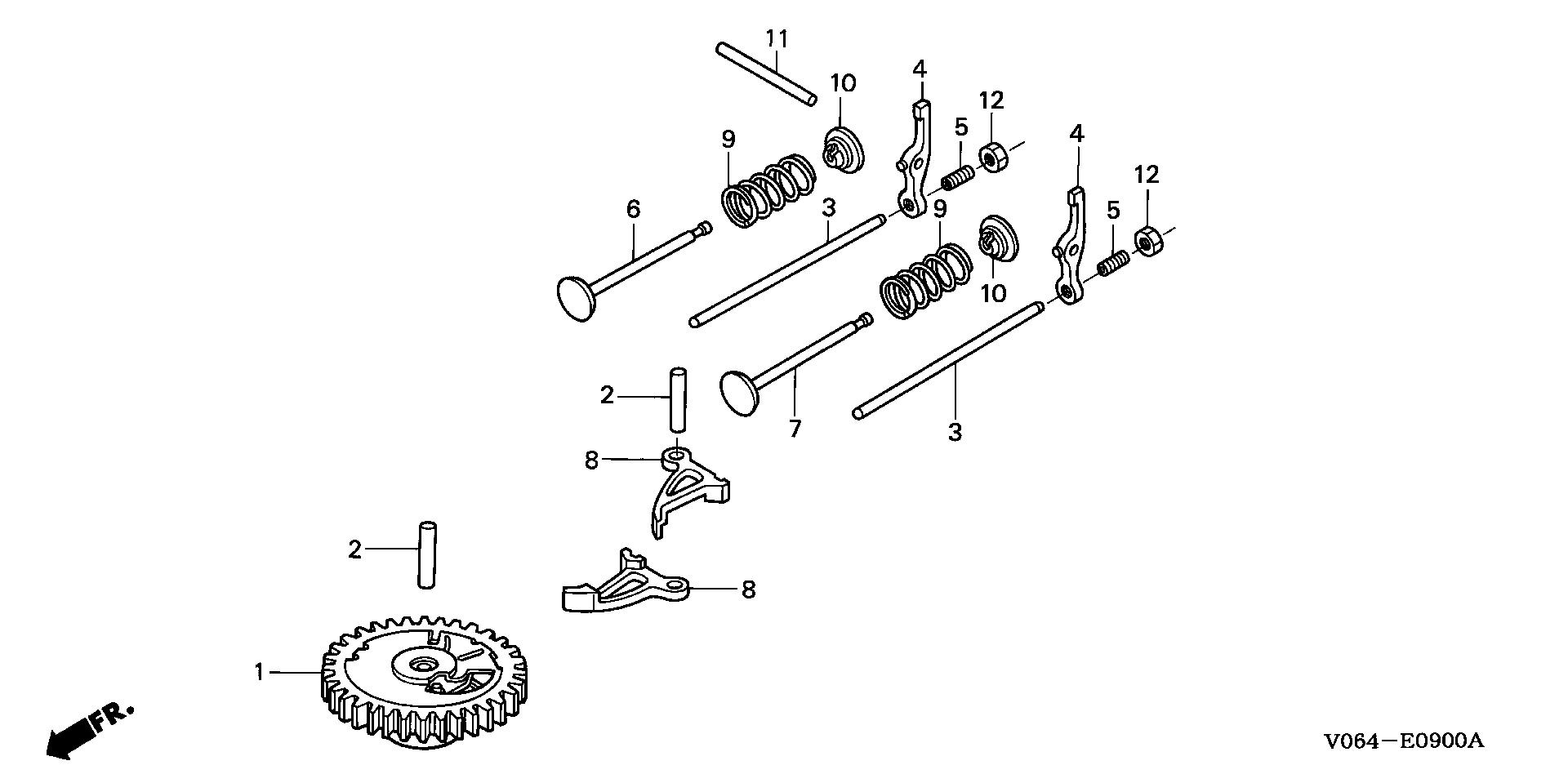 11
10
4
12
9
5
4
12
6
3
9
5
10
2
7
3
8
2
8
1
FR.
V064—E0900A