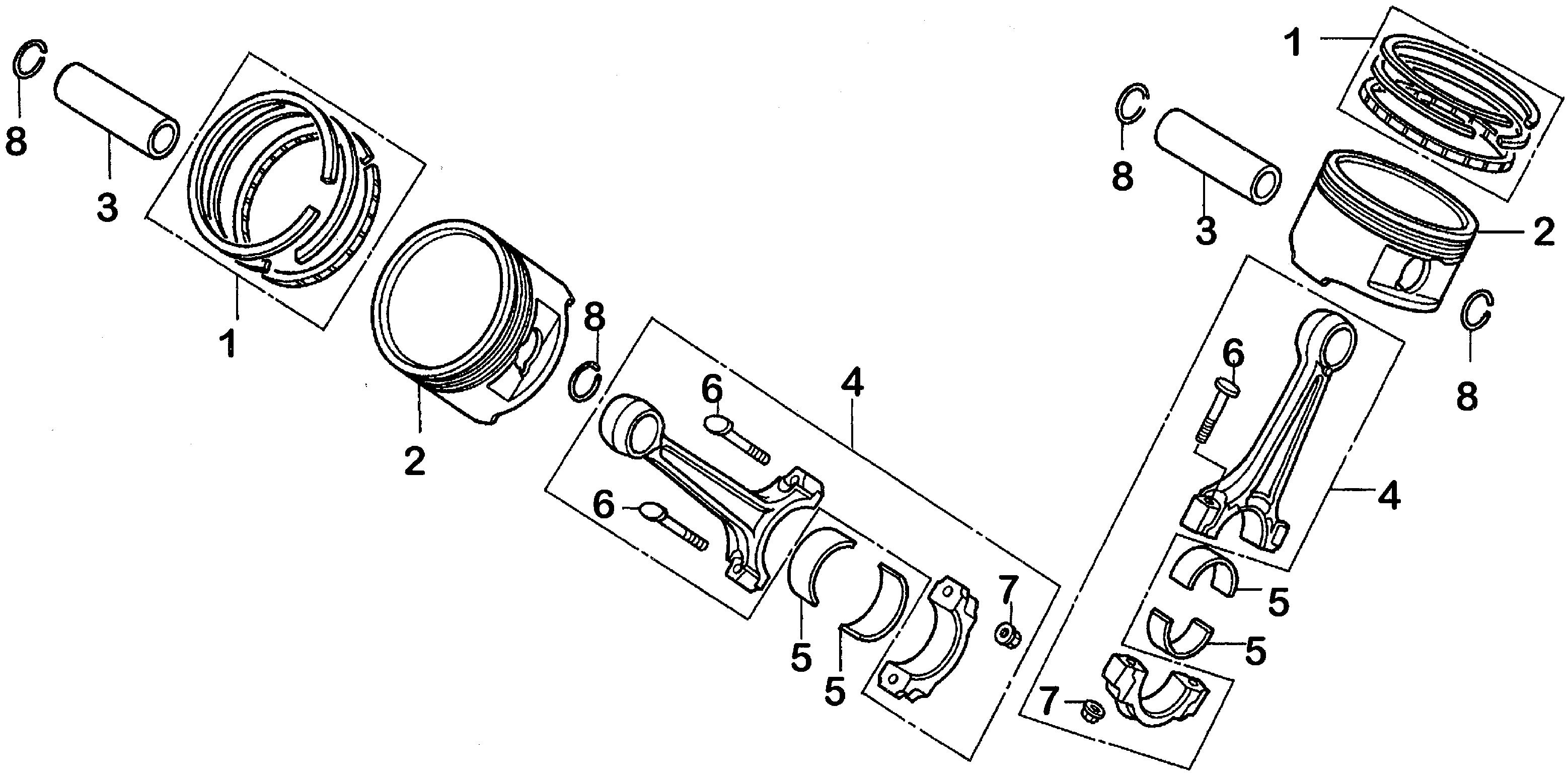 8
3
1
2
8
6
4
6
5
5
7
1
8
3
2
8
6
4
5
5
7